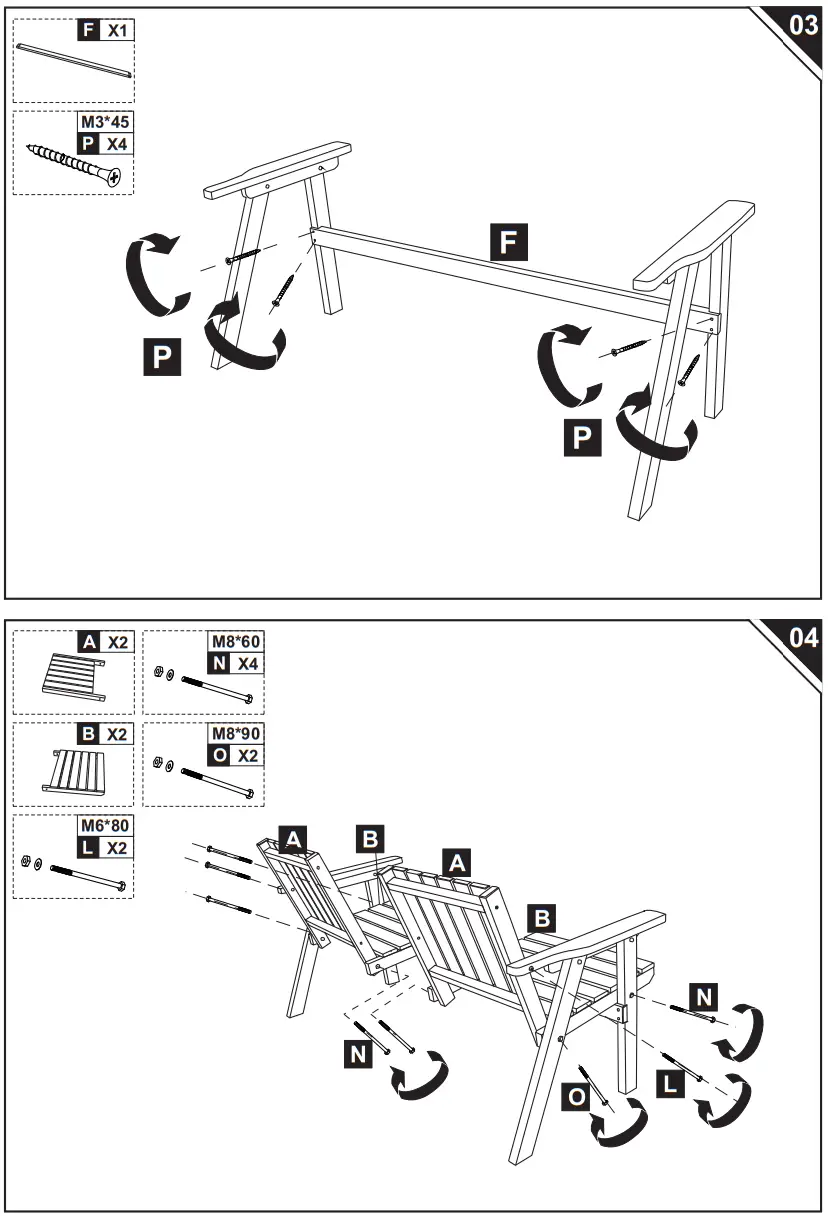 03

F X1

M3*45
P X4

F

P

P

04

A X2

M8*60
N X4

B X2

M8*90
O X2

M6*80
L X2

A

B

A

B

N

N

O

L