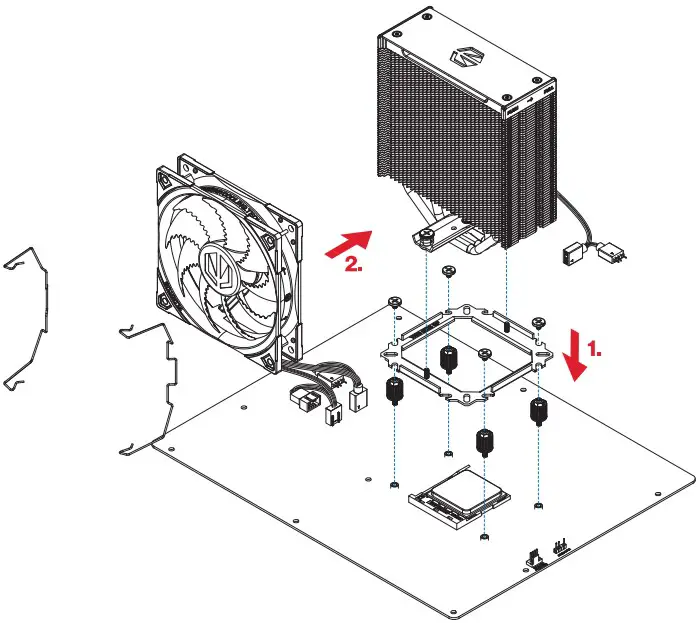 2.

1.