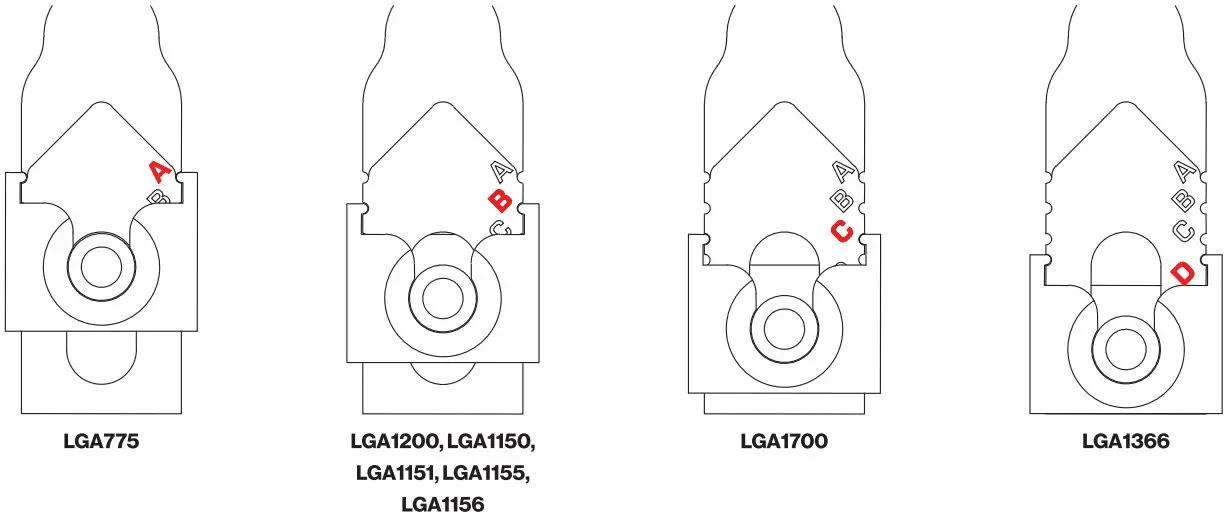 A
B

LGA775

A
B
C

LGA1200, LGA1150, LGA1151, LGA1155, LGA1156

A
B
C

LGA1700

A
B
C
D

LGA1366