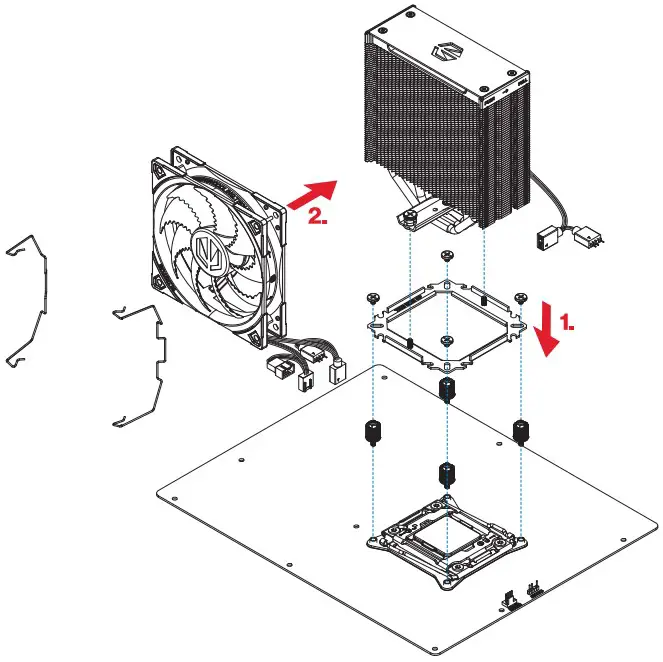 2.

1.