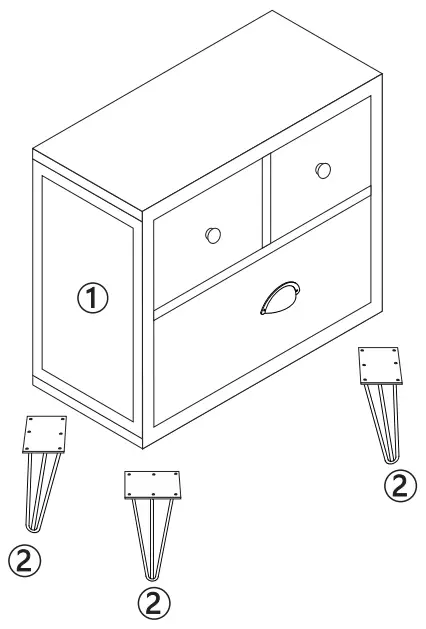 ①

②

②

②