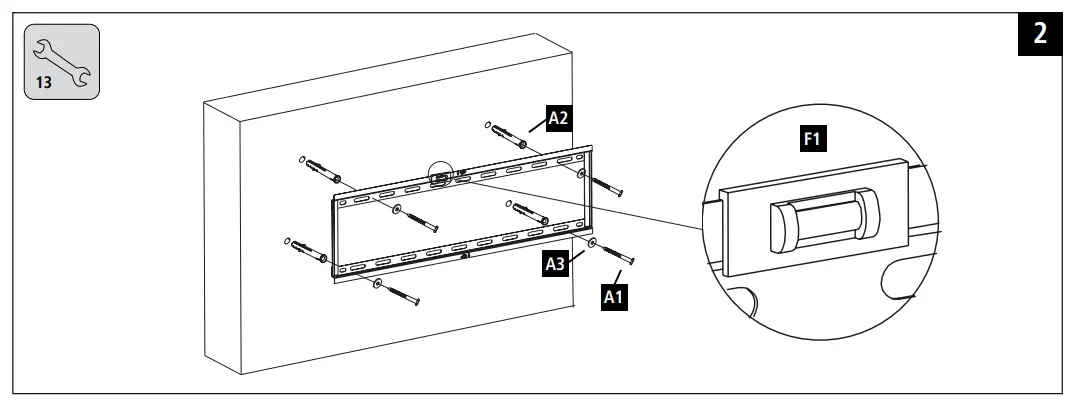 13

2

A2

F1

A3

A1