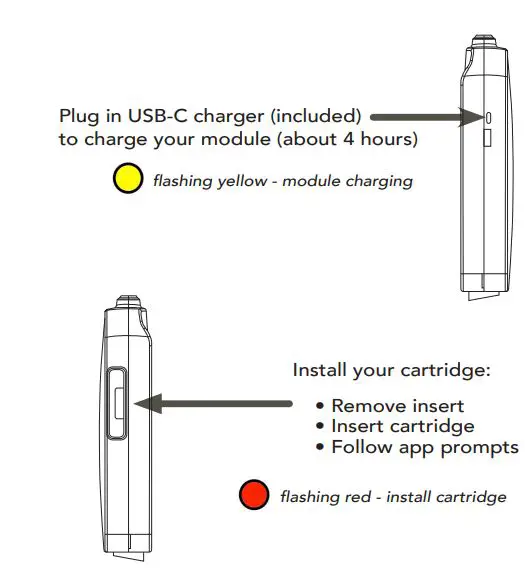 Plug in USB-C charger (included) to charge your module (about 4 hours)

flashing yellow - module charging

Install your cartridge:

• Remove insert
• Insert cartridge
• Follow app prompts

flashing red - install cartridge