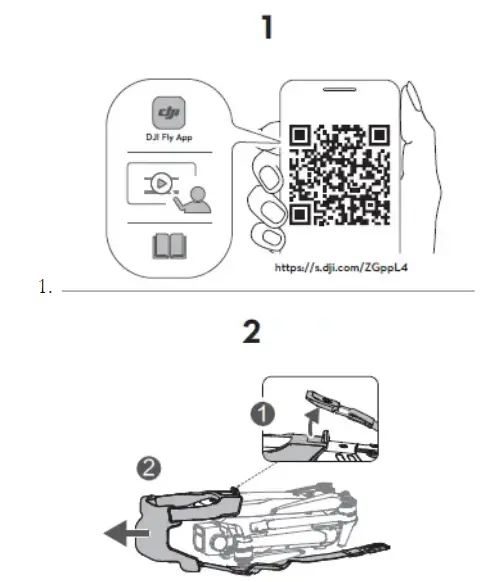 1

dji

DJI Fly App

https://s.dji.com/ZGppL4

1.

2

1

2