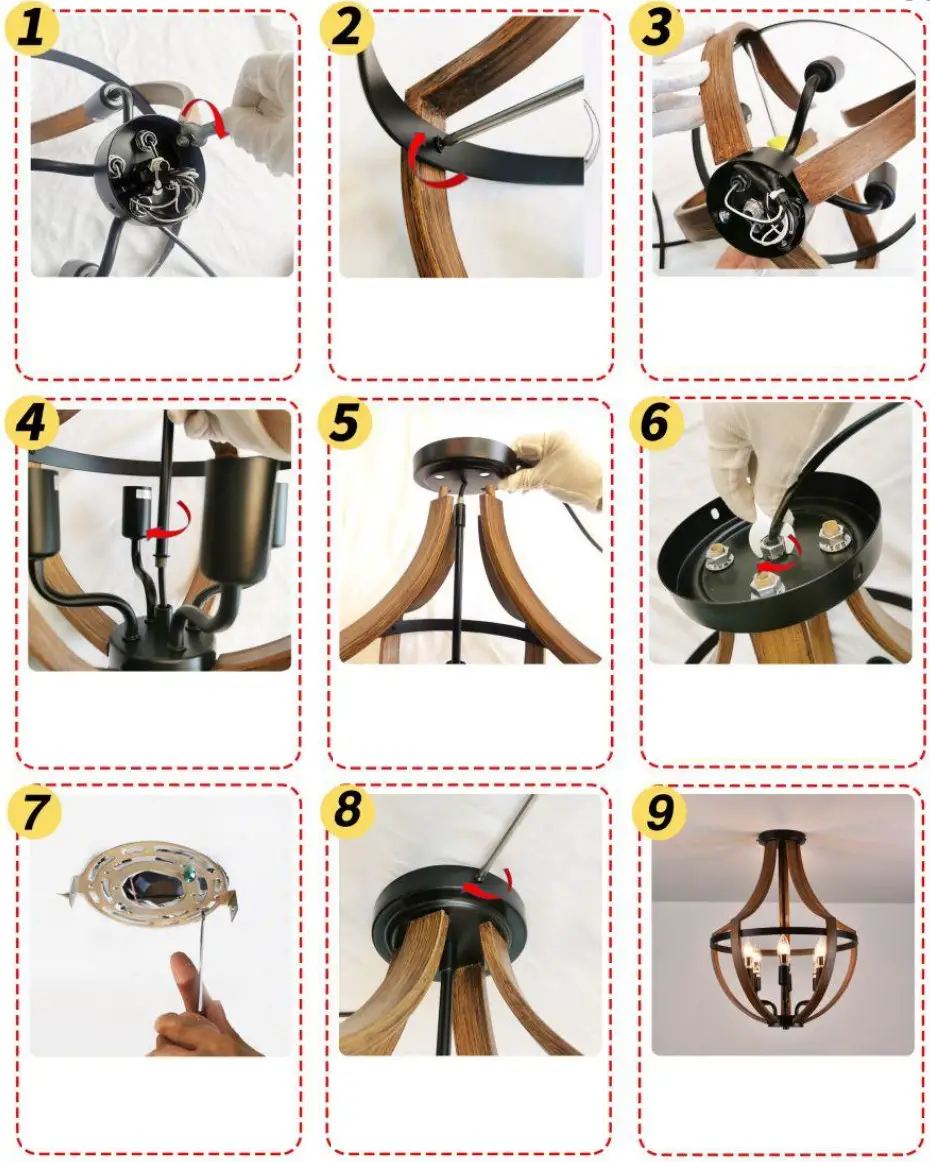 1

2

3

4

5

6

7

8

9