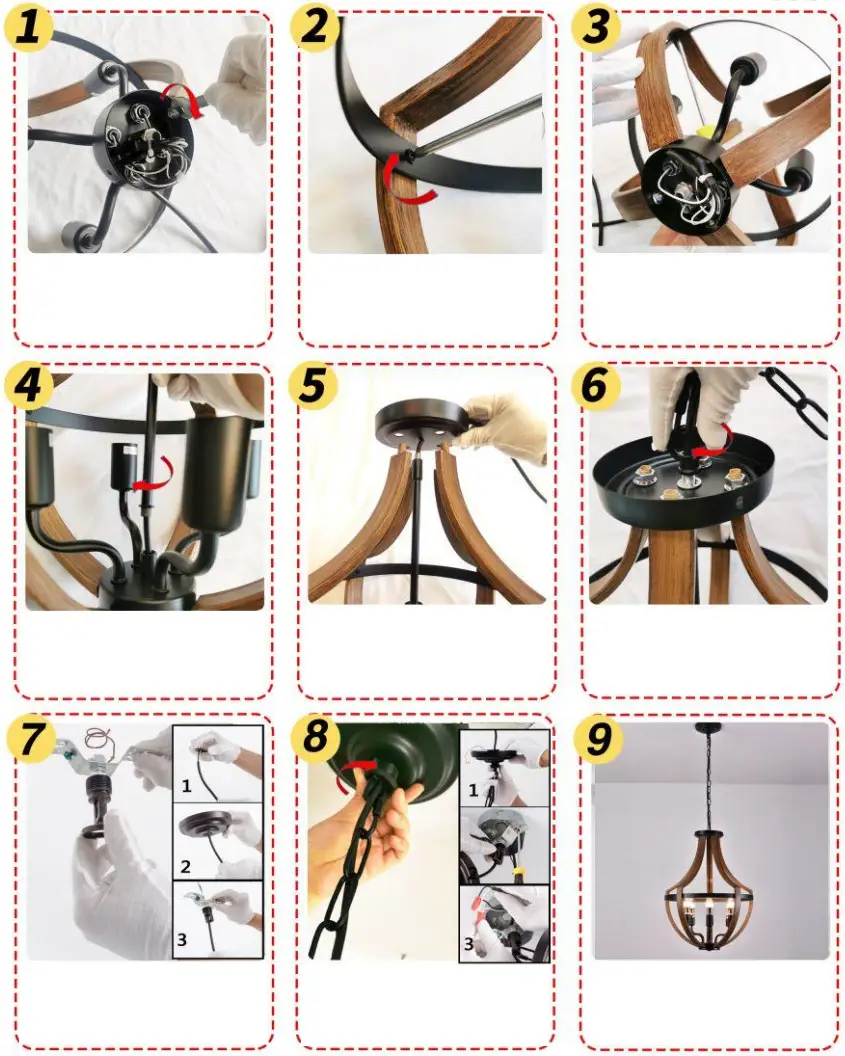 1
2
3
4
5
6
7
1
2
3
8
1
3
9