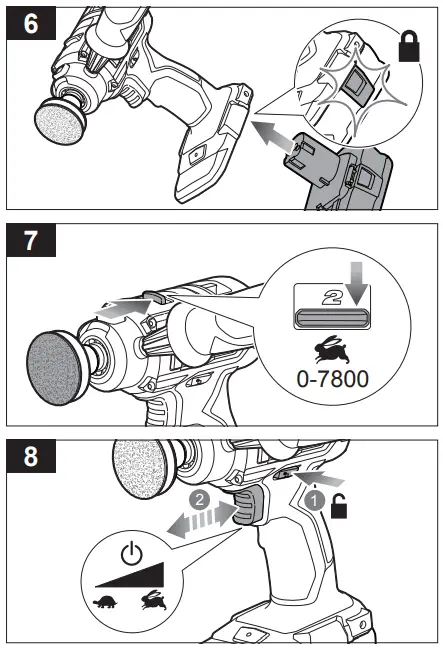 6

7

2

0-7800

8

2

1