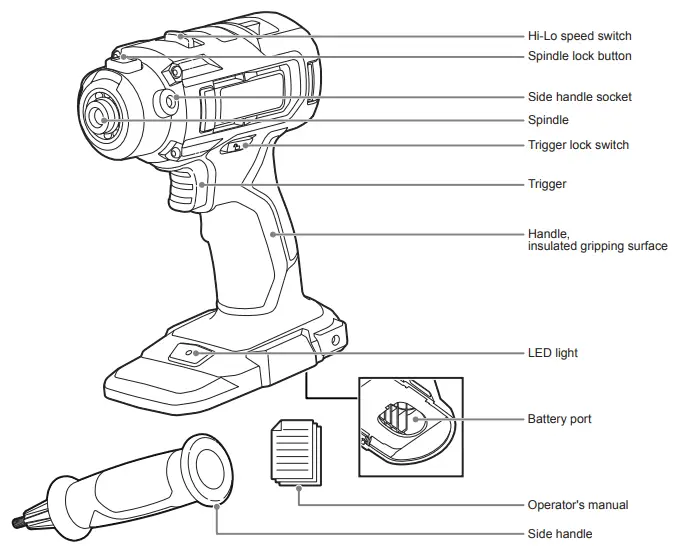 Hi-Lo speed switch
Spindle lock button
Side handle socket
Spindle
Trigger lock switch
Trigger
Handle, insulated gripping surface
LED light
Battery port
Operator's manual
Side handle