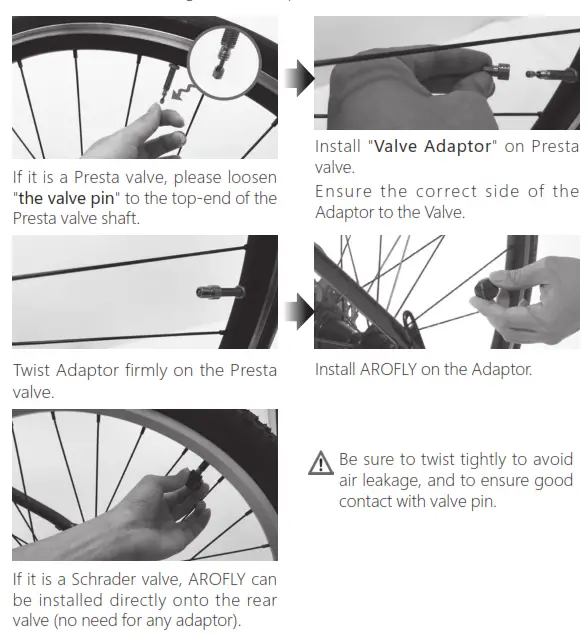 If it is a Presta valve, please loosen "the valve pin" to the top-end of the Presta valve shaft.

Install "Valve Adaptor" on Presta valve.

Ensure the correct side of the Adaptor to the Valve.

Twist Adaptor firmly on the Presta valve.

Install AROFLY on the Adaptor.

If it is a Schrader valve, AROFLY can be installed directly onto the rear valve (no need for any adaptor).

Be sure to twist tightly to avoid air leakage, and to ensure good contact with valve pin.