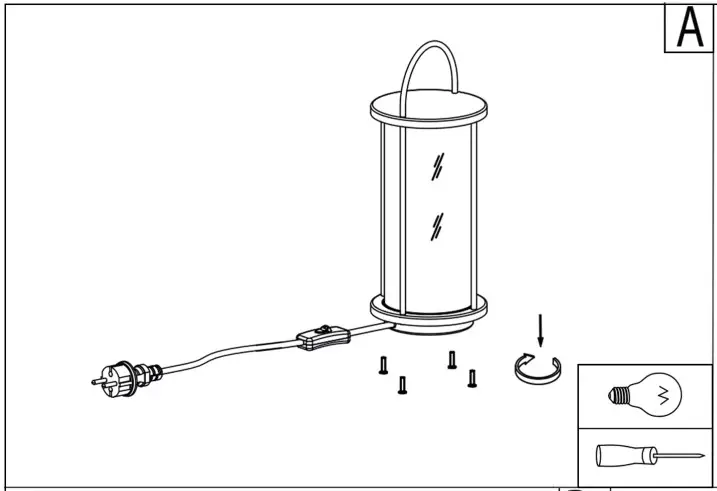 A