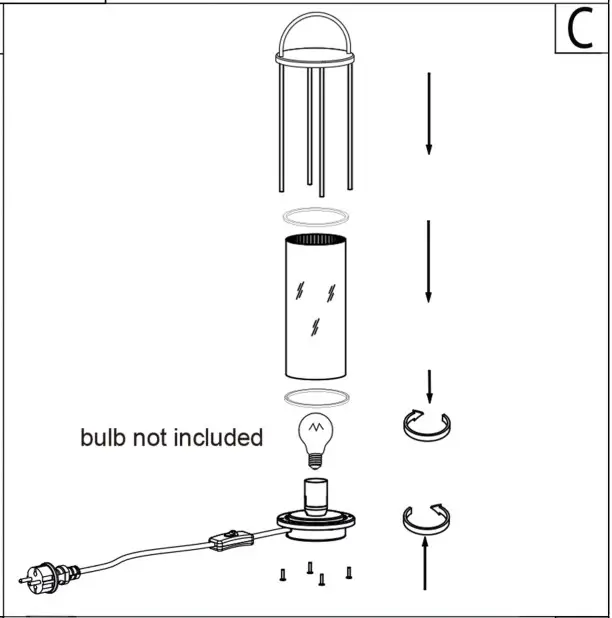 C

bulb not included