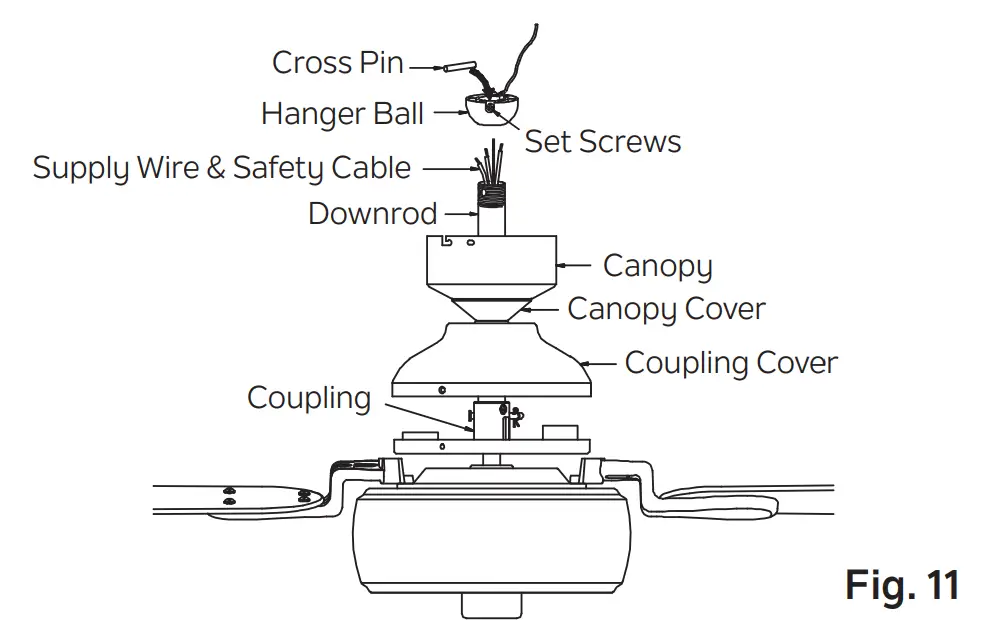 Cross Pin
Hanger Ball
Set Screws
Supply Wire & Safety Cable
Downrod
Canopy
Canopy Cover
Coupling Cover
Coupling
Fig. 11