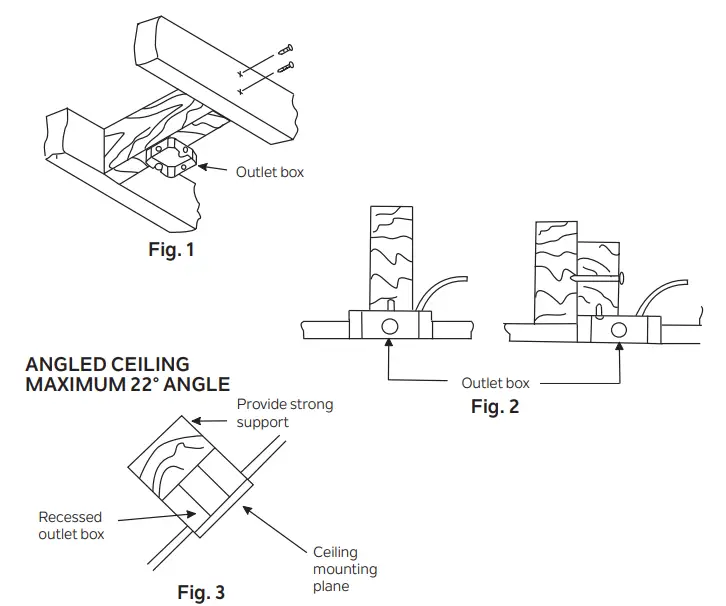 Outlet box

Fig. 1

Outlet box

Fig. 2

ANGLED CEILING
MAXIMUM 22° ANGLE

Provide strong support

Recessed outlet box

Ceiling mounting plane

Fig. 3