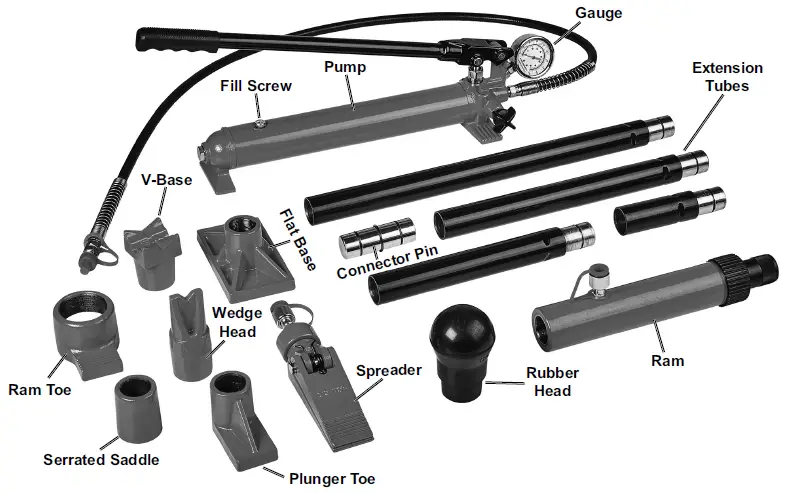 Gauge

Pump

Fill Screw

Extension Tubes

V-Base

Flat Base

Connector Pin

Wedge Head

Ram Toe

Spreader

Rubber Head

Ram

Serrated Saddle

Plunger Toe