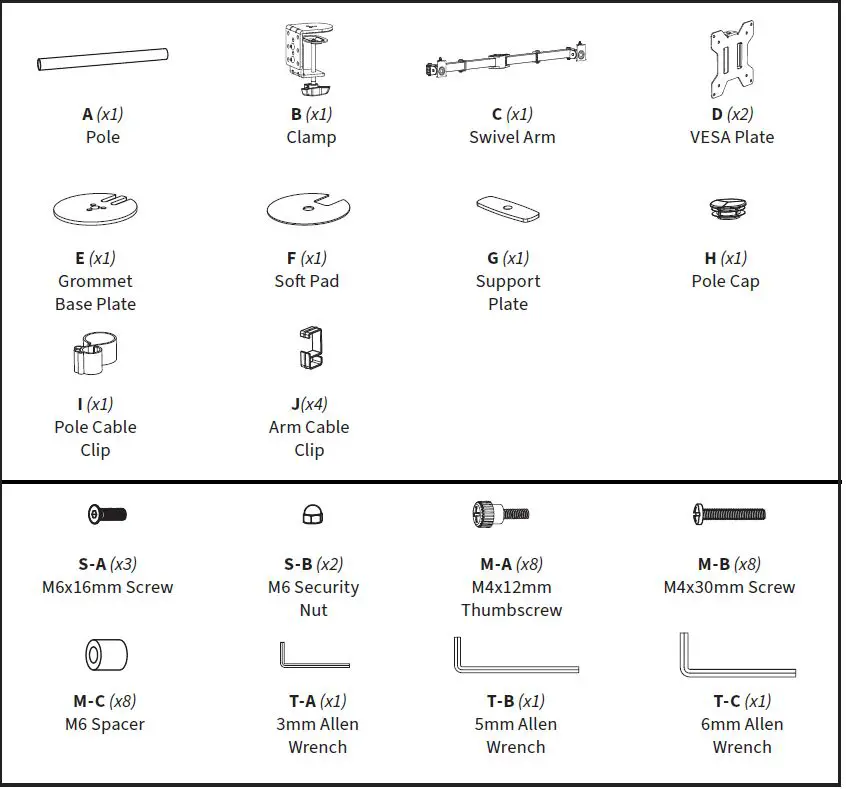 A (x1)
Pole

B (x1)
Clamp

C (x1)
Swivel Arm

D (x2)
VESA Plate

E (x1)
Grommet Base Plate

F (x1)
Soft Pad

G (x1)
Support Plate

H (x1)
Pole Cap

I (x1)
Pole Cable Clip

J(x4)
Arm Cable Clip

S-A (x3)
M6x16mm Screw

S-B (x2)
M6 Security Nut

M-A (x8)
M4x12mm Thumbscrew

M-B (x8)
M4x30mm Screw

M-C (x8)
M6 Spacer

T-A (x1)
3mm Allen Wrench

T-B (x1)
5mm Allen Wrench

T-C (x1)
6mm Allen Wrench