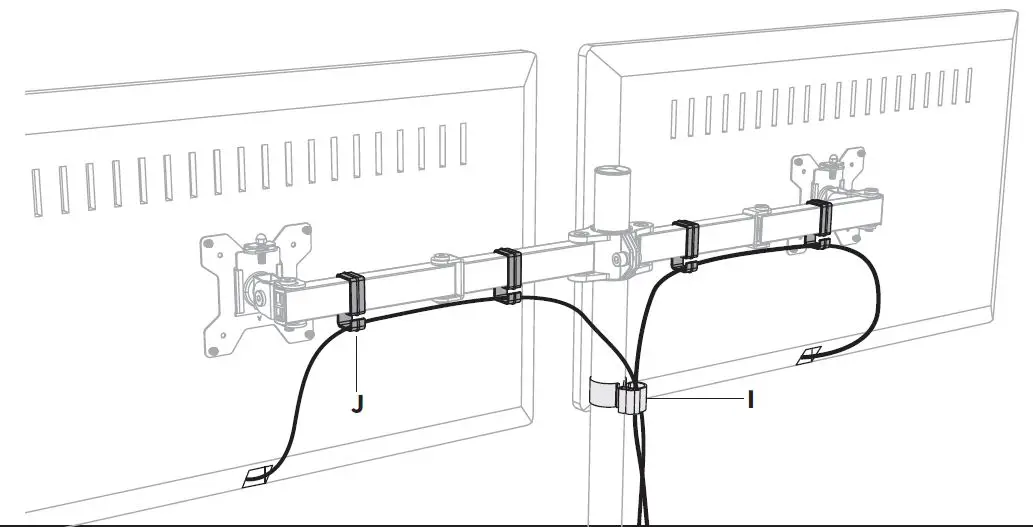 J
I