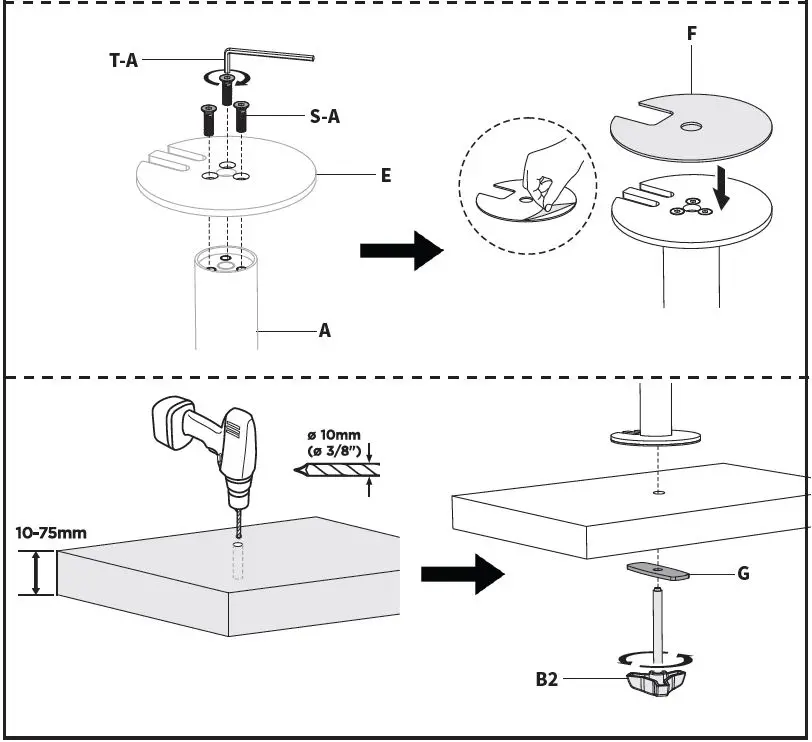 T-A

S-A

E

A

F

ø 10mm
(ø 3/8")

10-75mm

G

B2