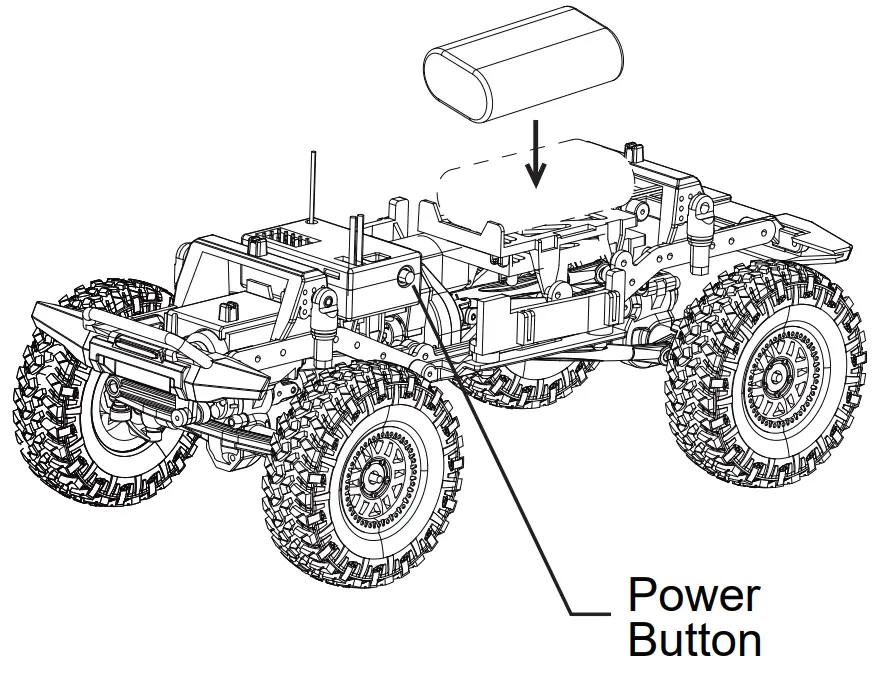 Power Button