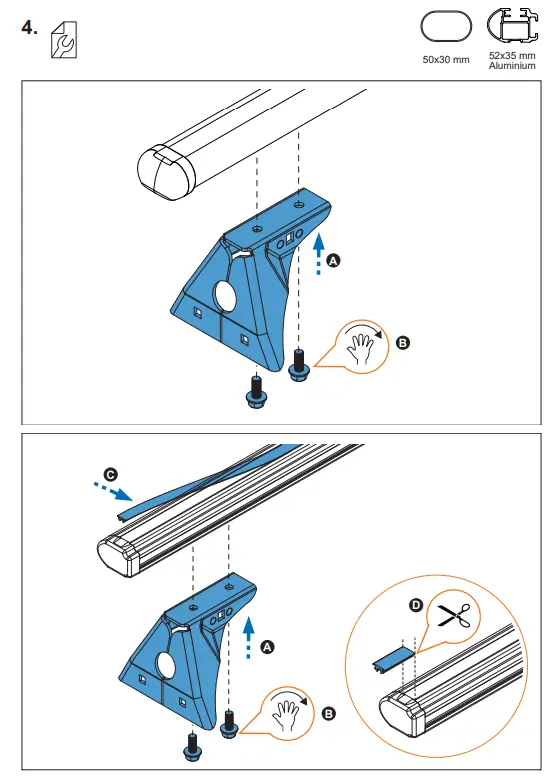 4.

50x30 mm

52x35 mm
Aluminium

A

B

C

A

B

D