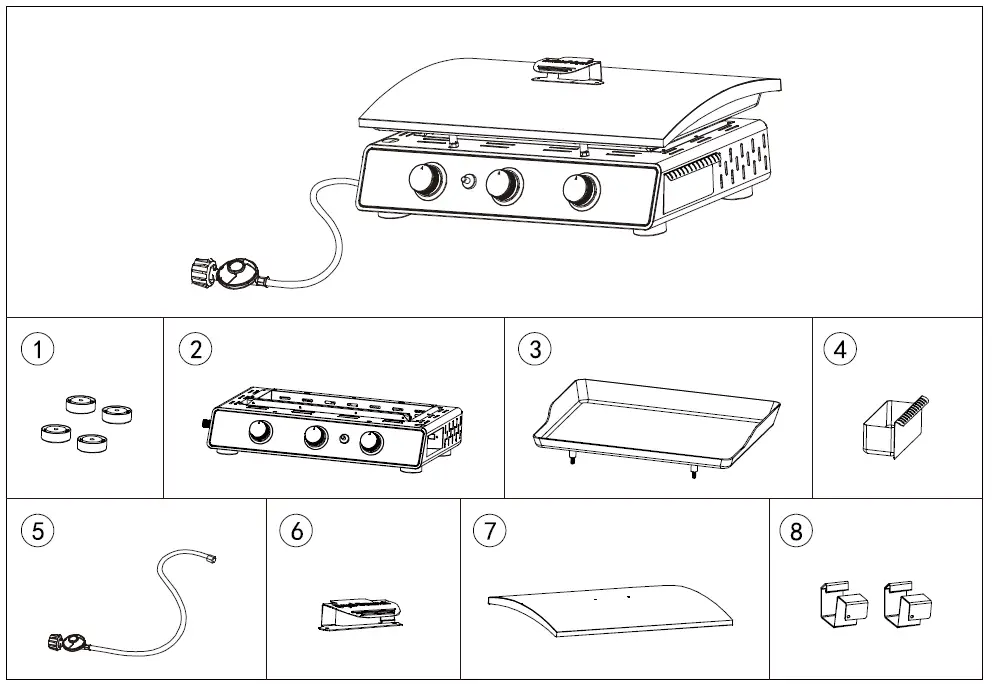 1

2

3

4

5

6

7

8