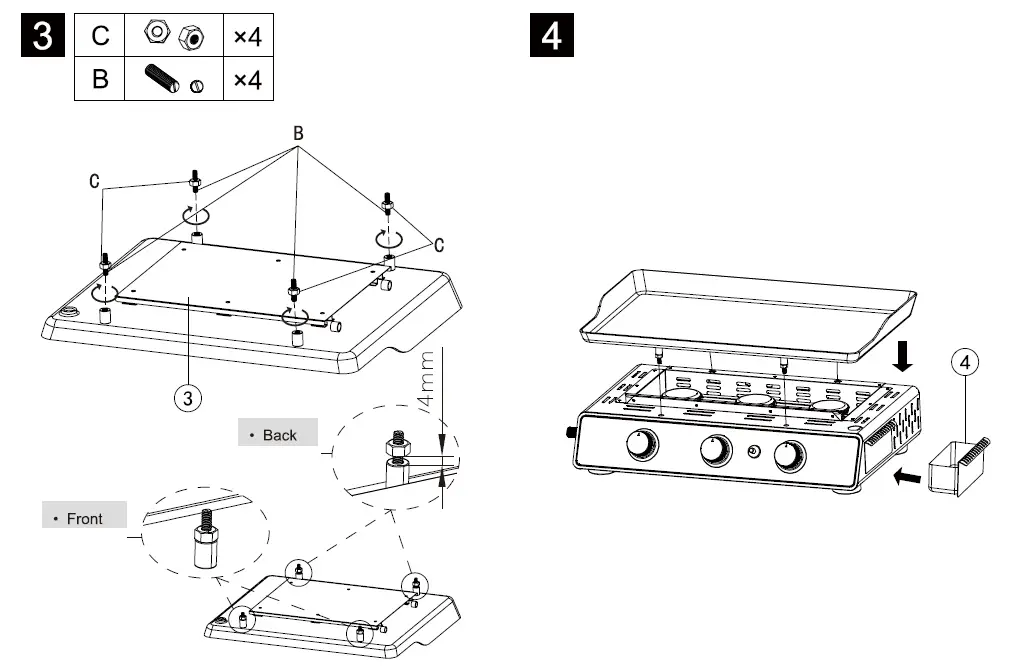 3

| C | | ×4 |
|---|---|---|
| B | | ×4 |

B
C
C
3
4mm
• Back
• Front

4

4