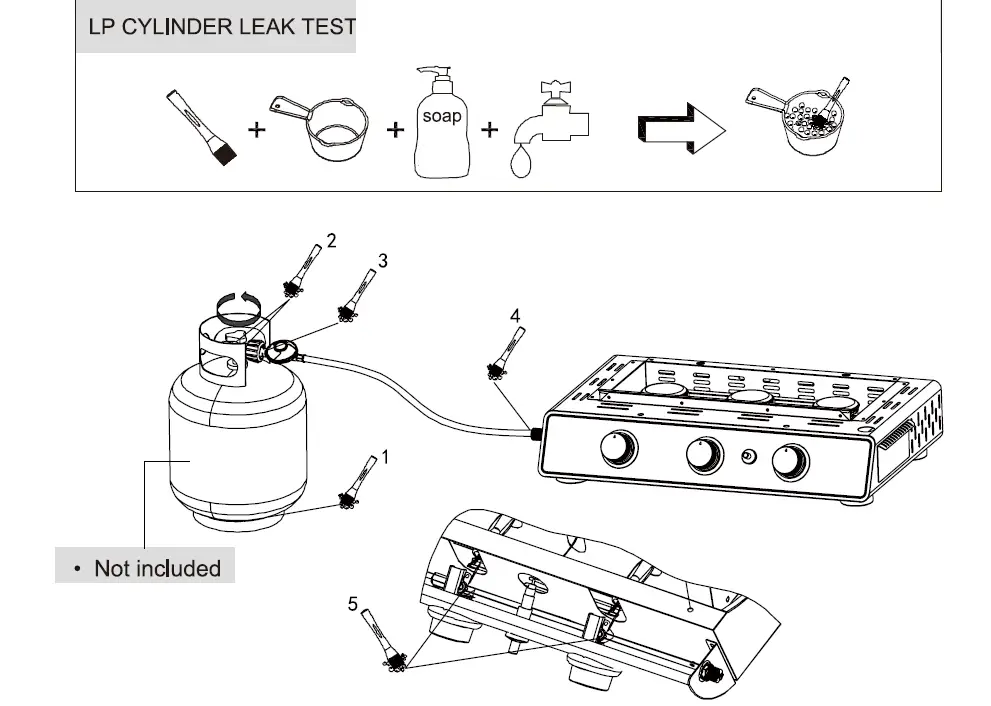 LP CYLINDER LEAK TEST

+ + soap +

2
3
4
1

• Not included

5