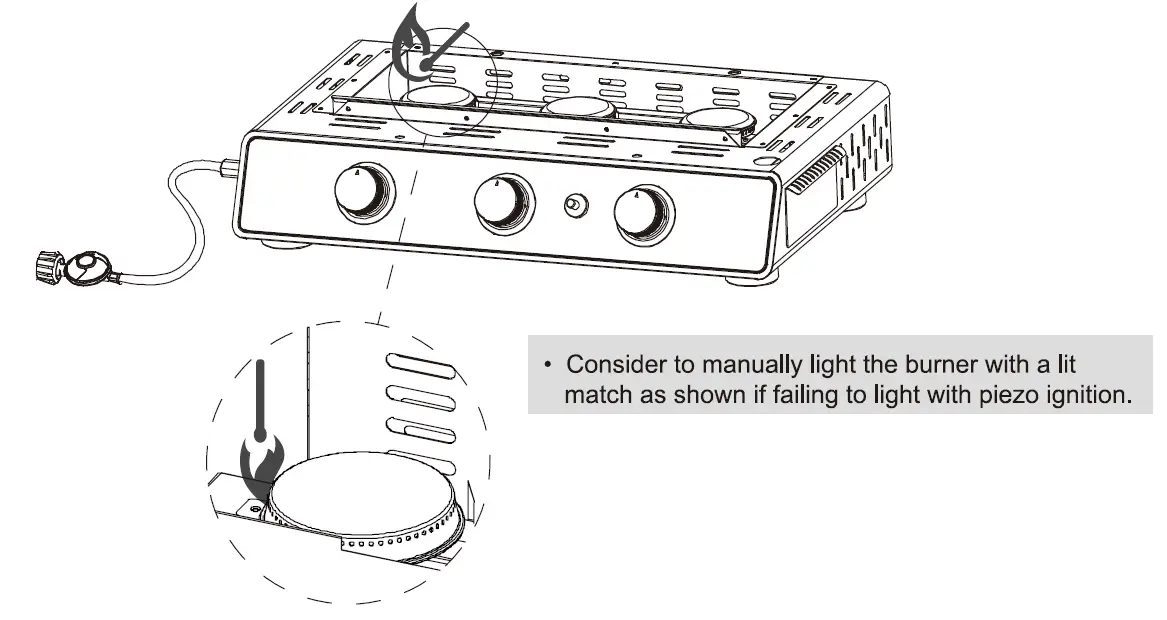 • Consider to manually light the burner with a lit match as shown if failing to light with piezo ignition.