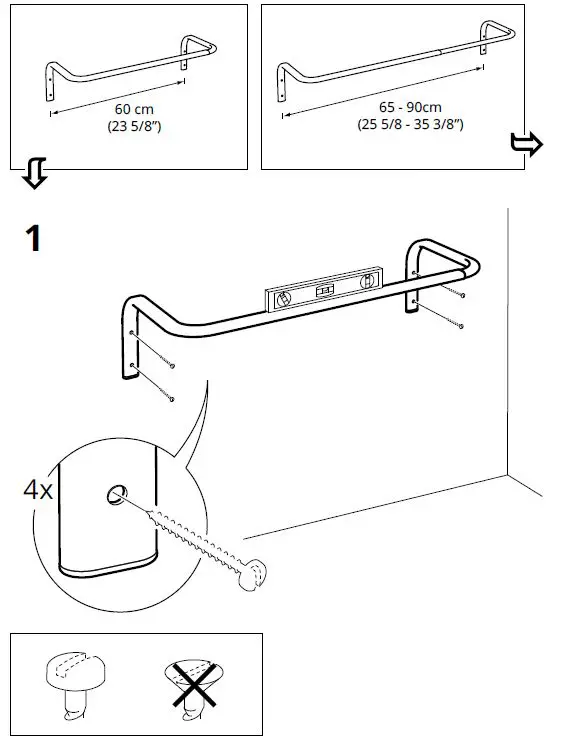 60 cm
(23 5/8")

65 - 90cm
(25 5/8 - 35 3/8")

1

4x