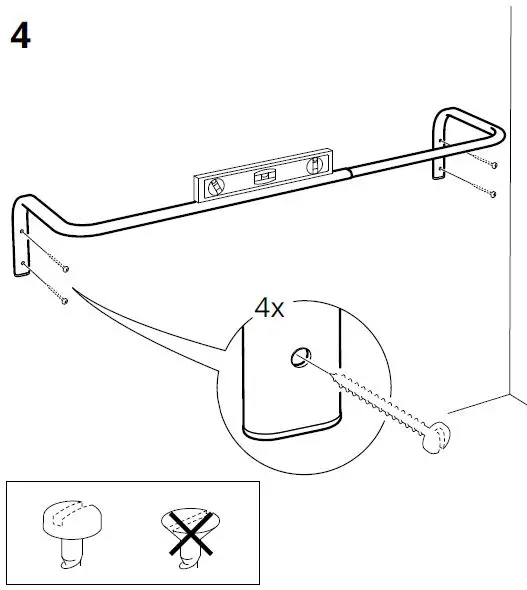 4

4x