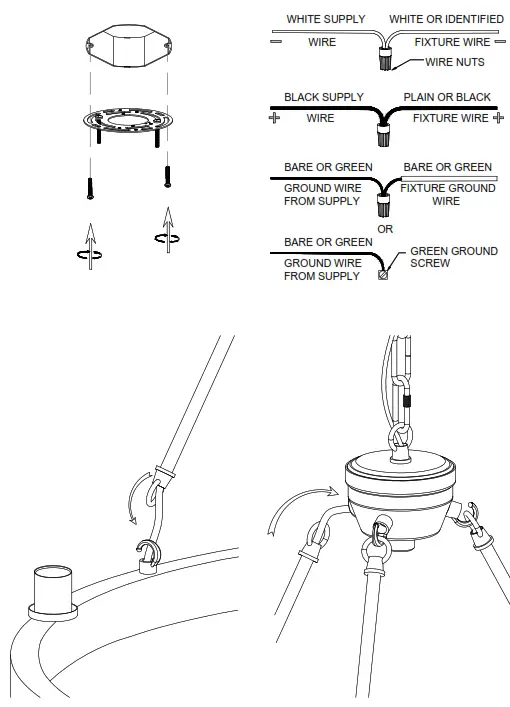 WHITE SUPPLY WIRE
WHITE OR IDENTIFIED FIXTURE WIRE
WIRE NUTS

BLACK SUPPLY WIRE
PLAIN OR BLACK FIXTURE WIRE

BARE OR GREEN GROUND WIRE FROM SUPPLY
BARE OR GREEN FIXTURE GROUND WIRE

OR

BARE OR GREEN GROUND WIRE FROM SUPPLY
GREEN GROUND SCREW