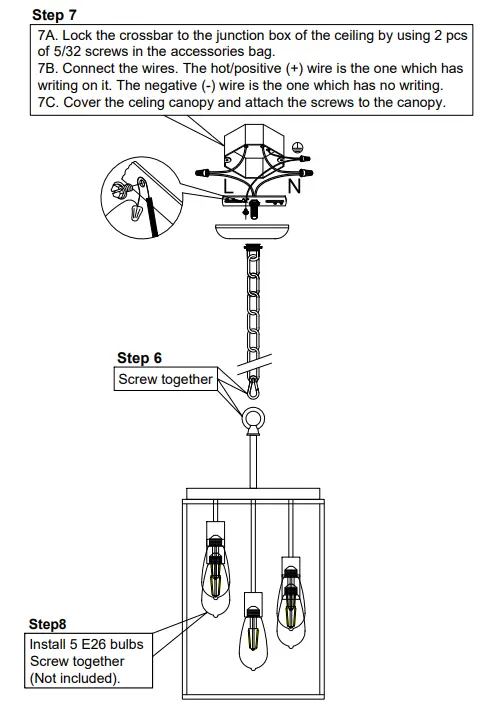 Step 7
7A. Lock the crossbar to the junction box of the ceiling by using 2 pcs of 5/32 screws in the accessories bag.
7B. Connect the wires. The hot/positive (+) wire is the one which has writing on it. The negative (-) wire is the one which has no writing.
7C. Cover the celing canopy and attach the screws to the canopy.

L
N

Step 6
Screw together

Step8
Install 5 E26 bulbs
Screw together
(Not included).