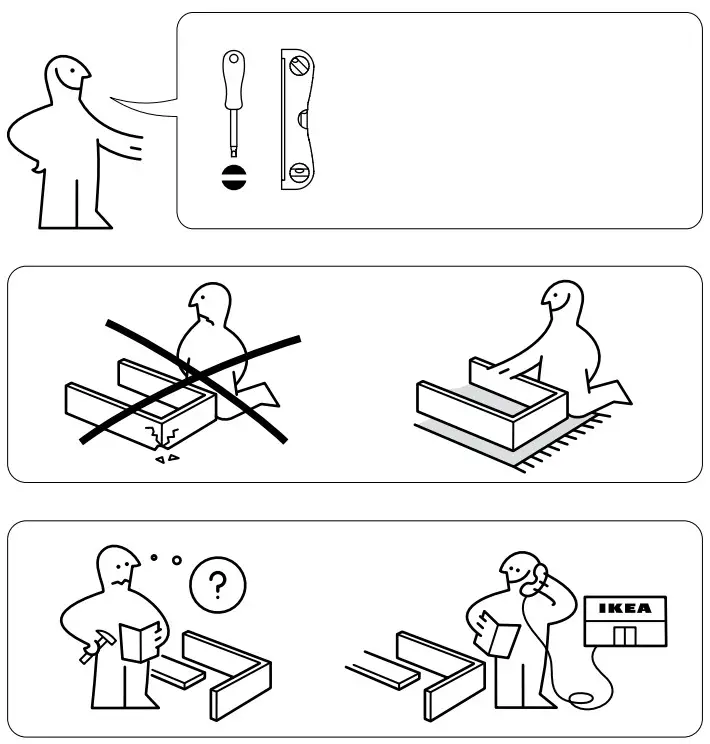 ?

IKEA