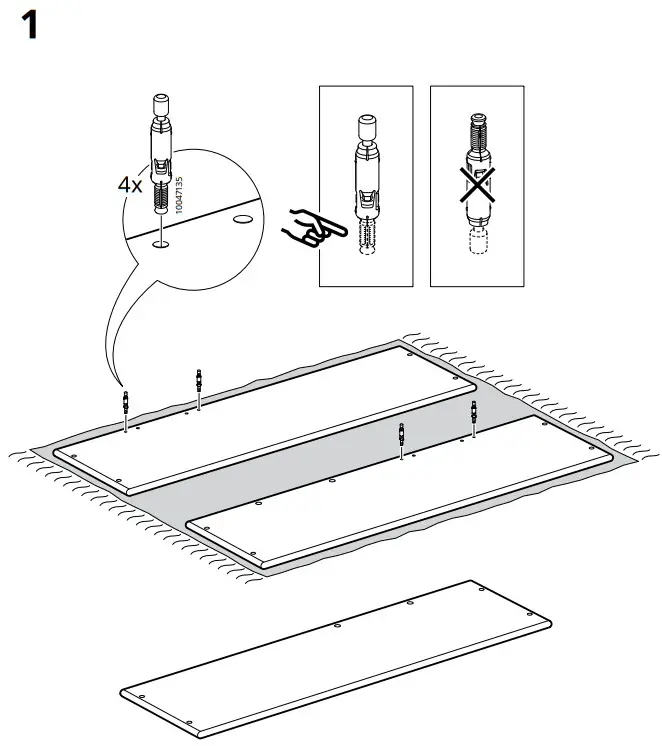 1

4x

10047135