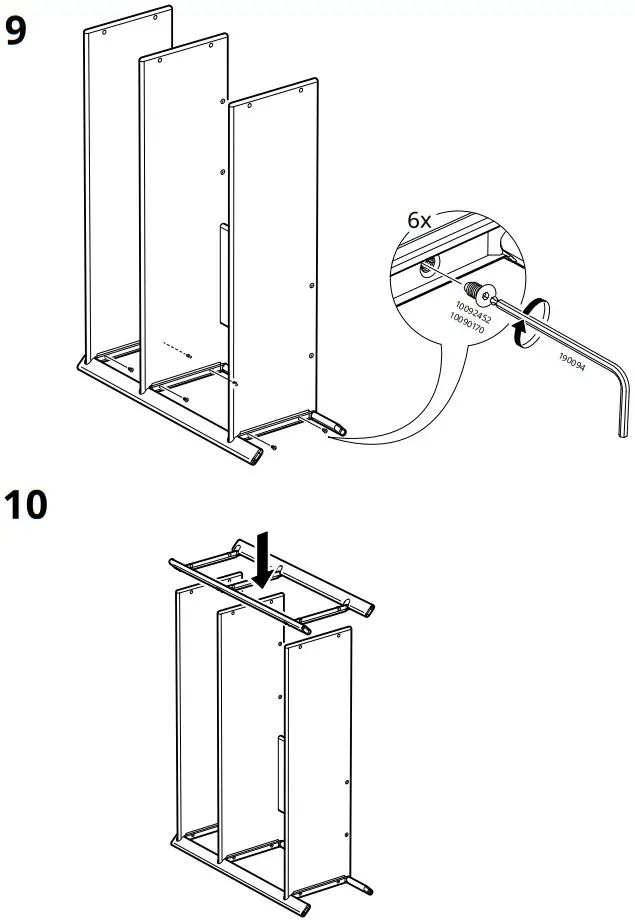 9

6x

10092452
10090170

190094

10