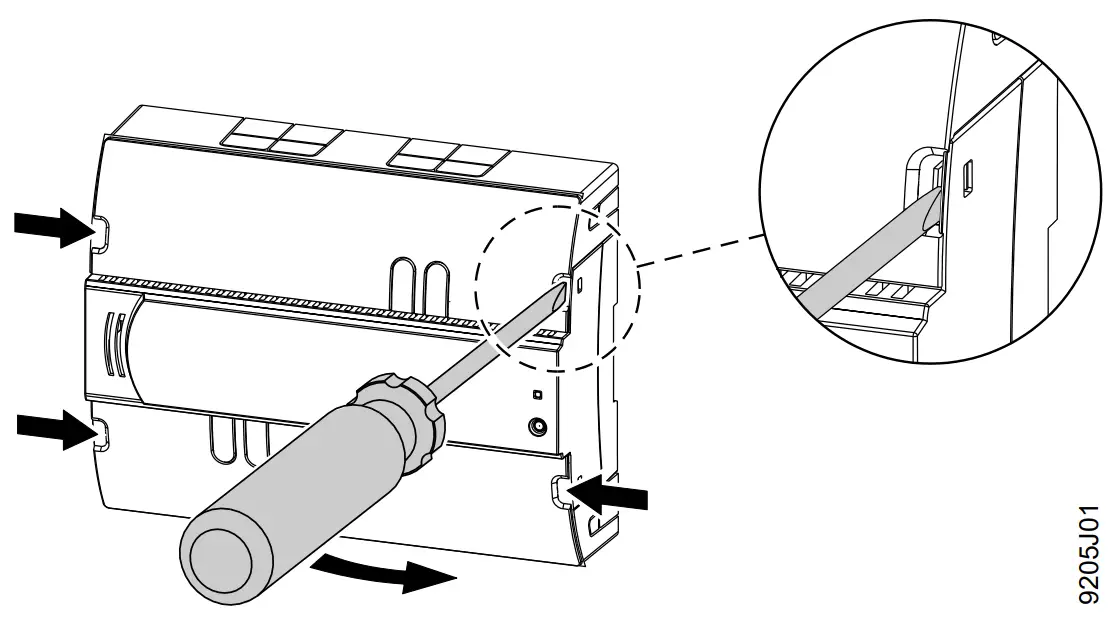 9205J01