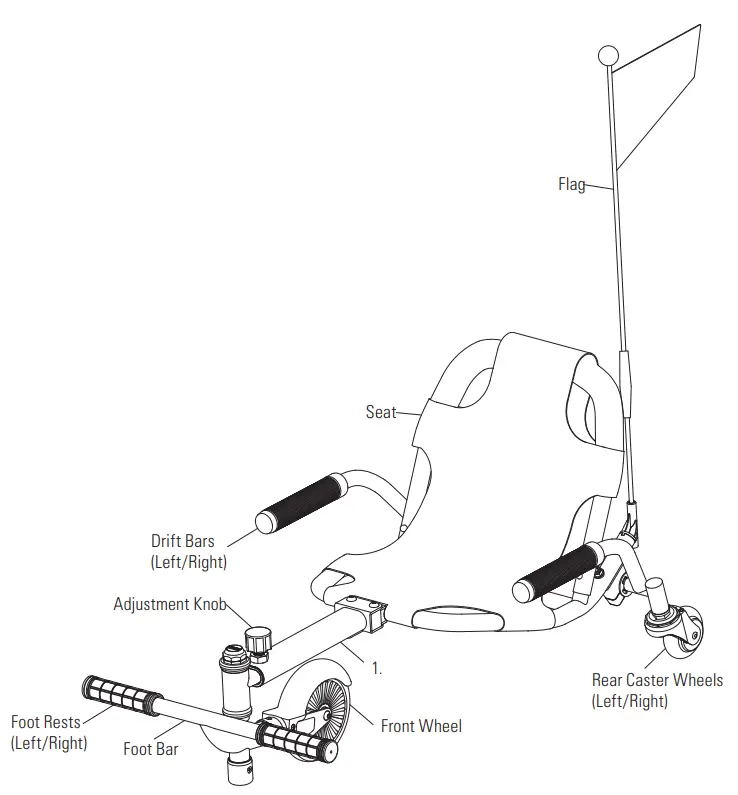 Flag

Seat

Drift Bars
(Left/Right)

Adjustment Knob

1.

Rear Caster Wheels
(Left/Right)

Foot Rests
(Left/Right)

Foot Bar

Front Wheel