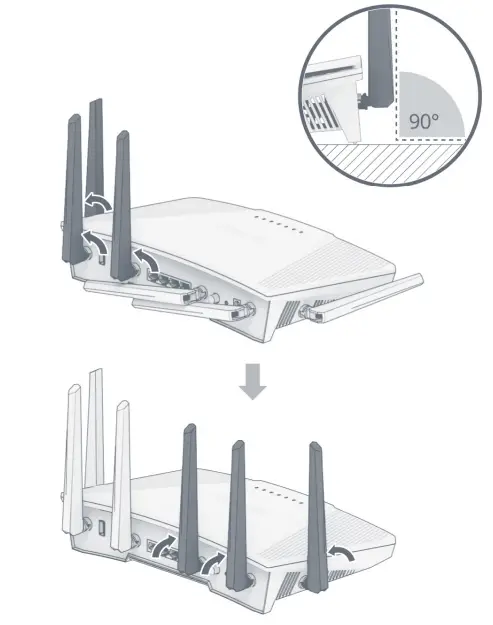 90°