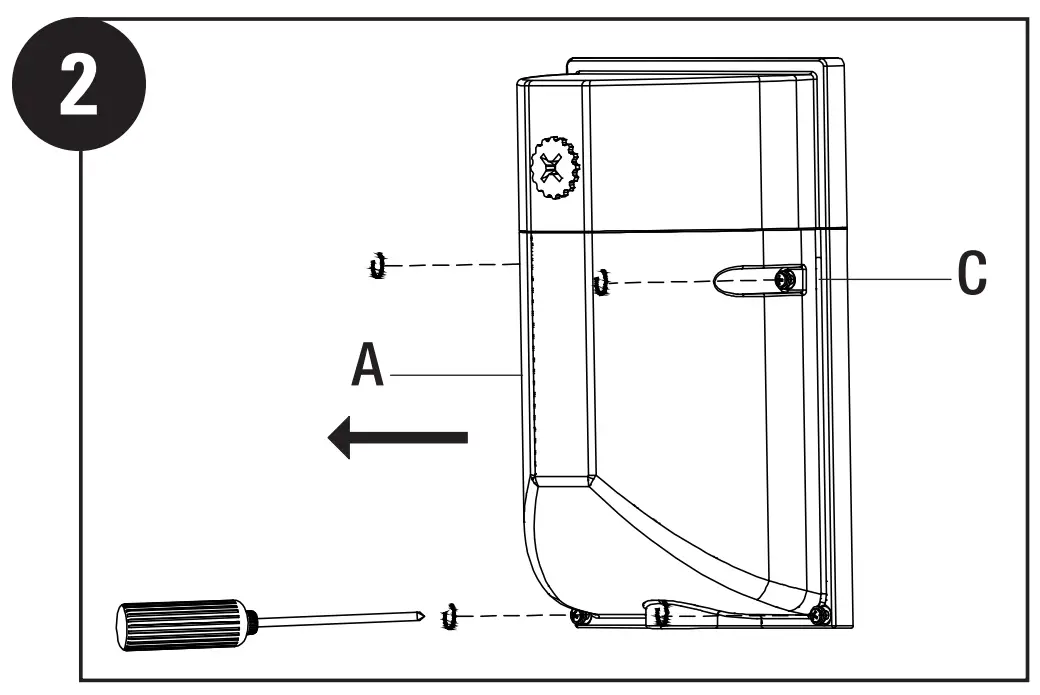 2

C

A