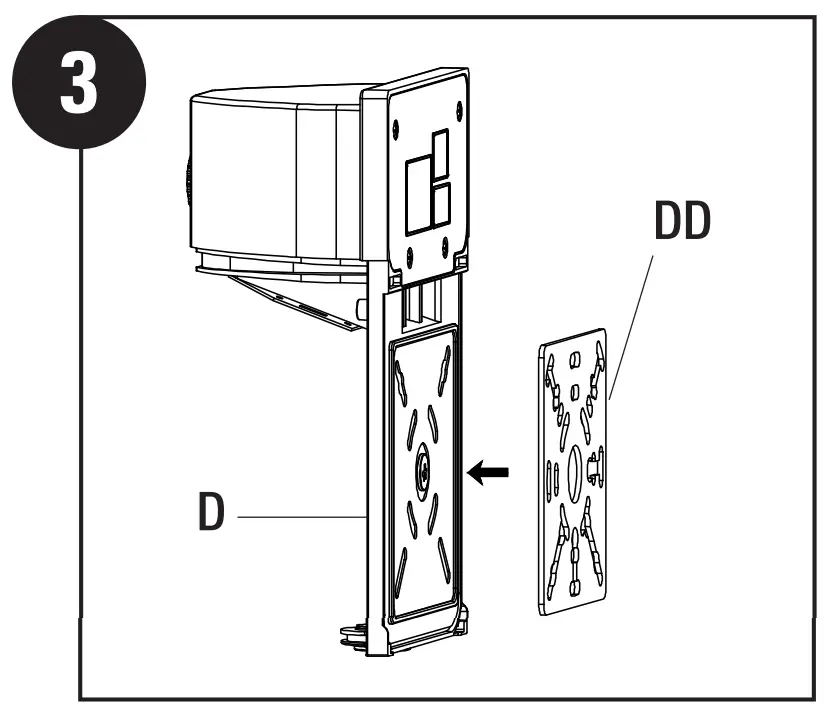 3

DD

D