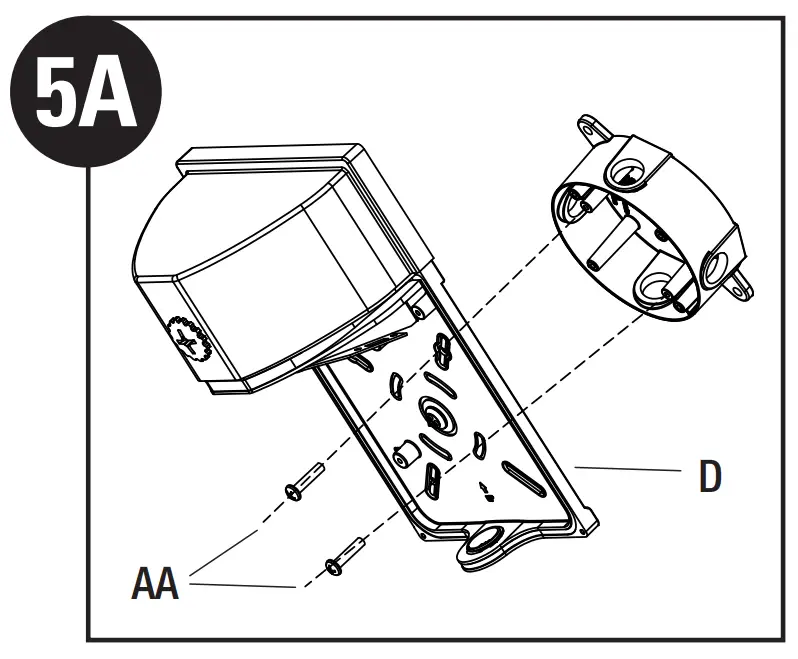 5A

D

AA