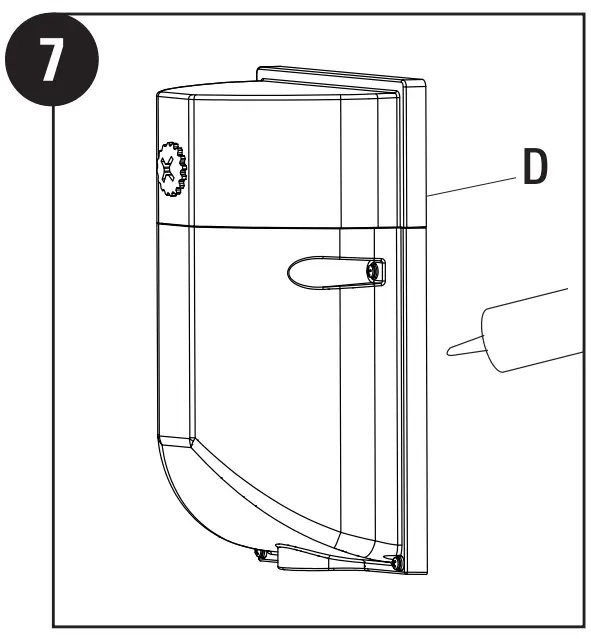 7

D