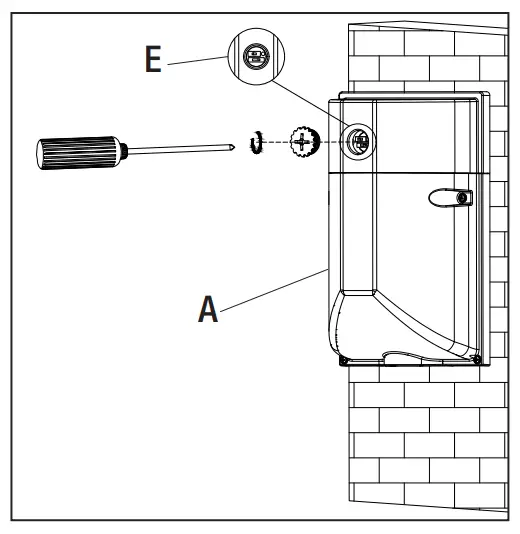 E

A