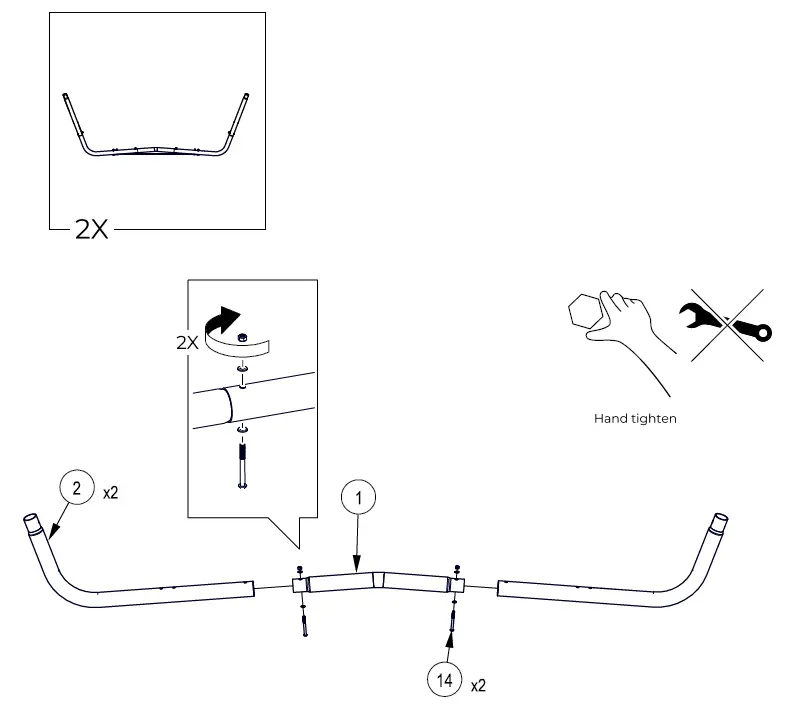 2X

2X

Hand tighten

2 x2

1

14 x2