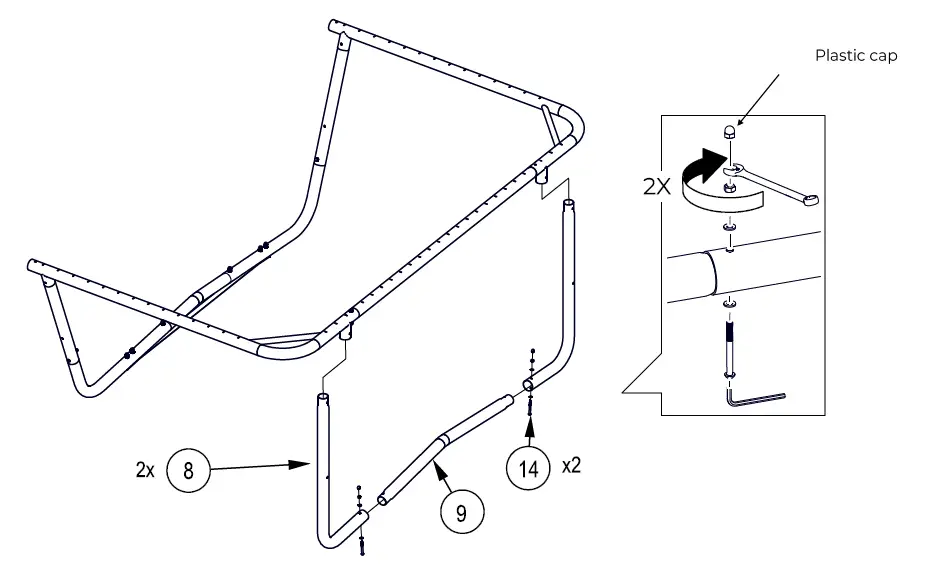 Plastic cap

2X

2x 8

9

14 x2