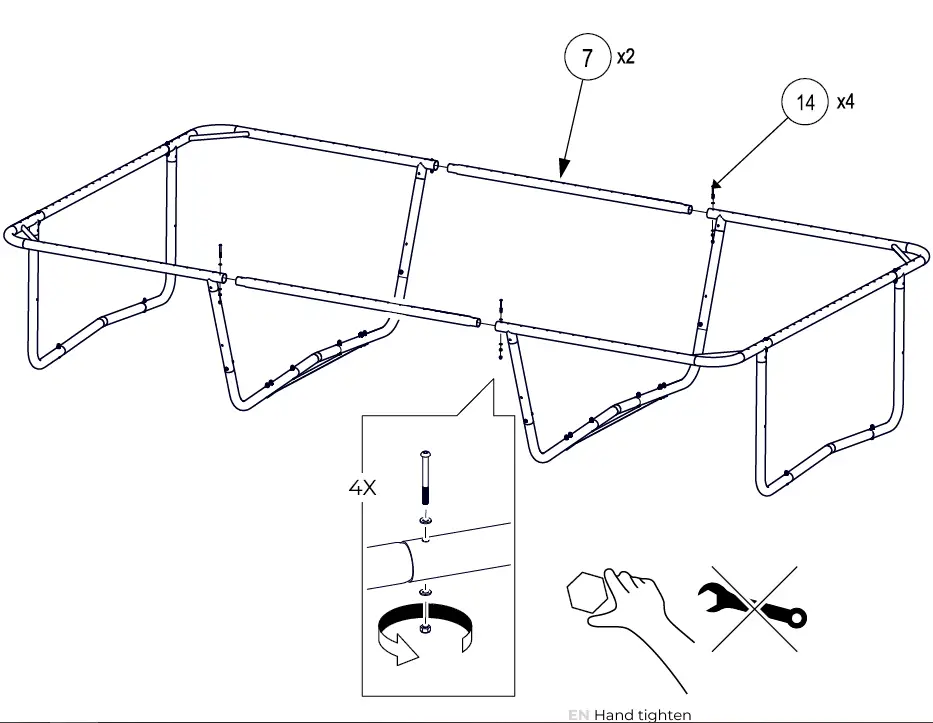 7 x2

14 x4

4X

EN Hand tighten