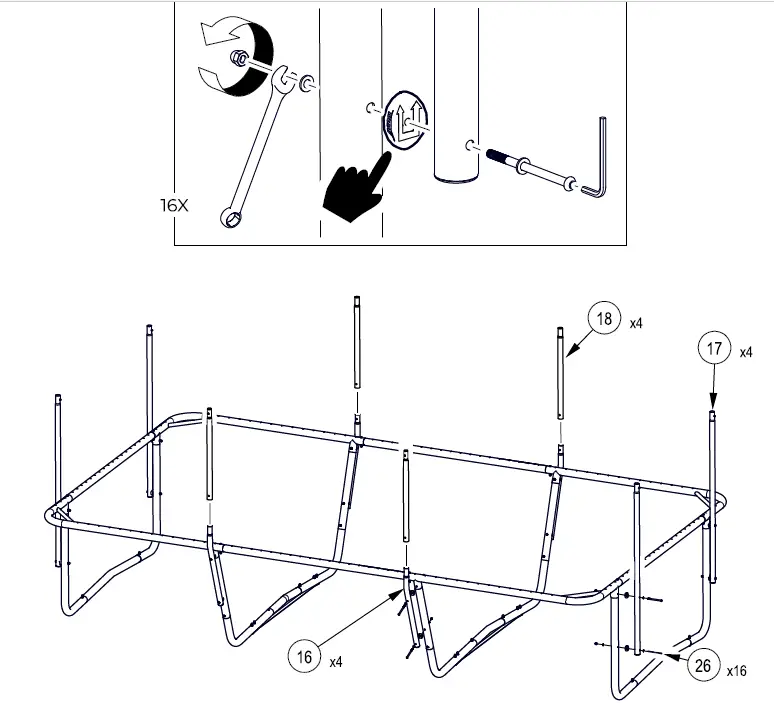 16X

18 x4

17 x4

16 x4

26 x16