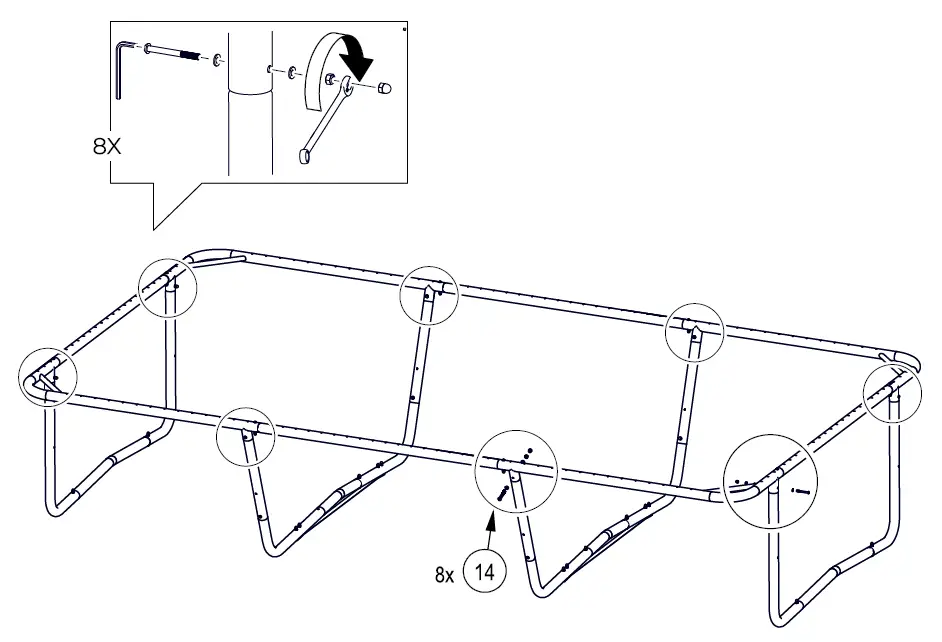 8X

8x 14