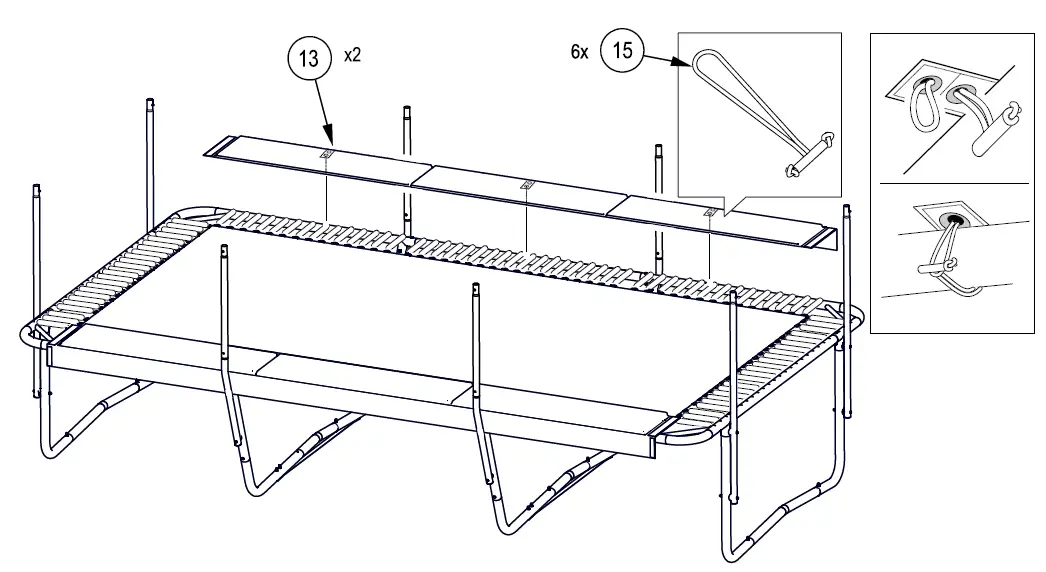 13 x2

6x 15