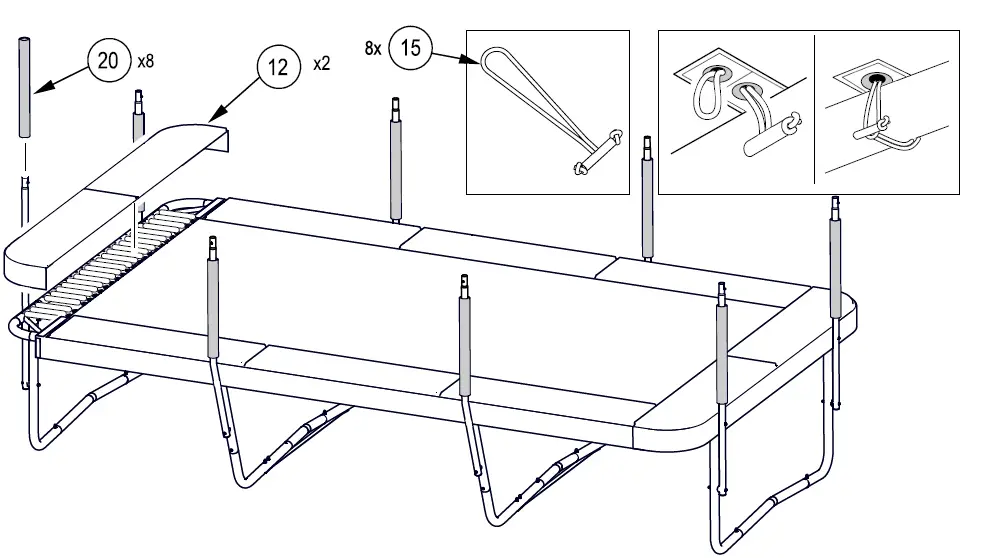 20 x8
12 x2
8x 15