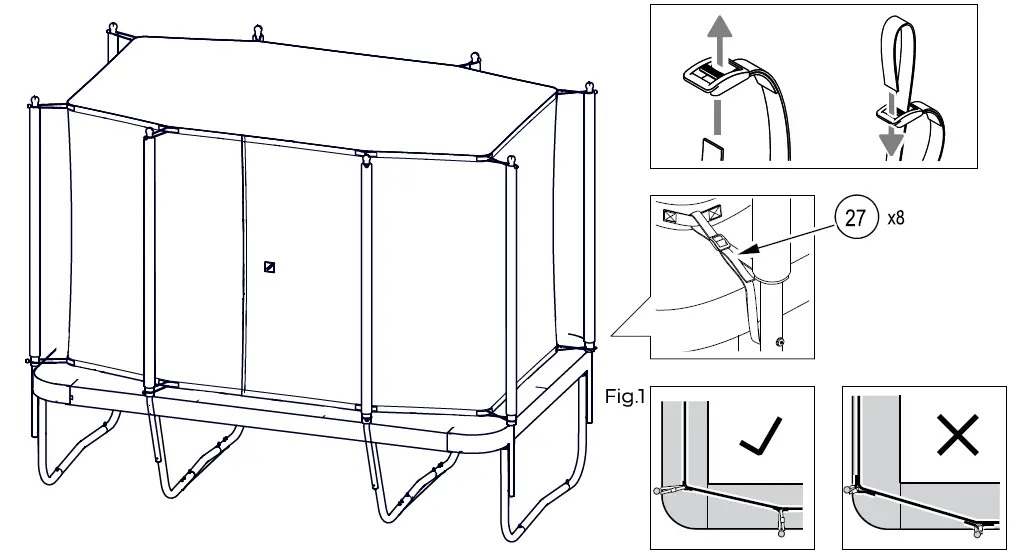 27 x8

Fig.1